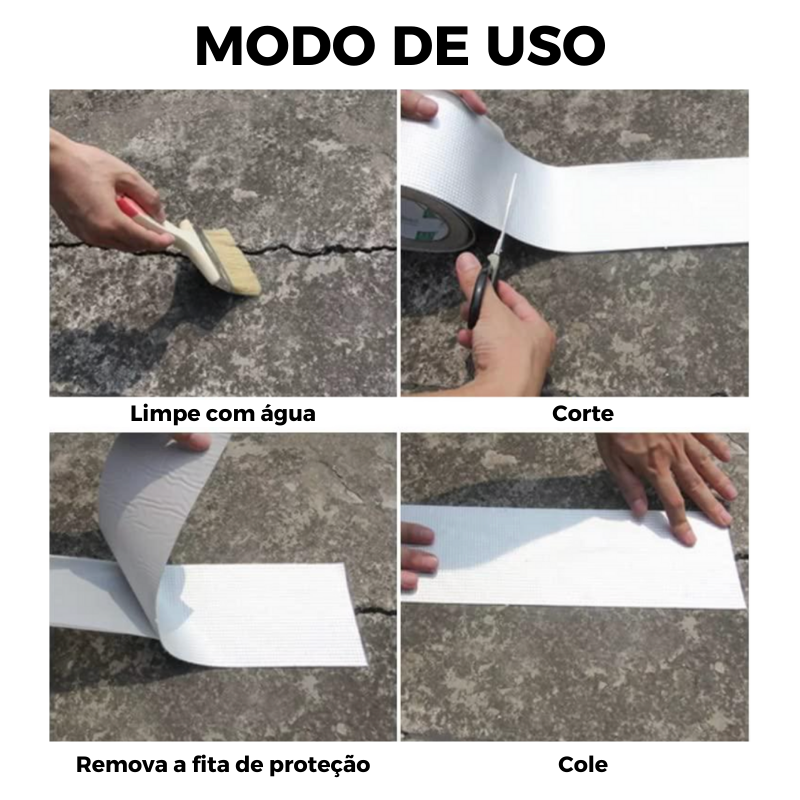 MODO DE USO

Limpe com água

Corte

Remova a fita de proteção

Cole